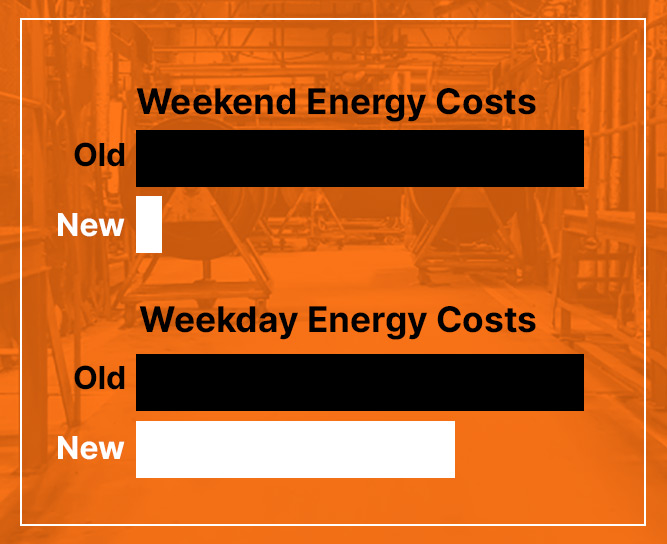 Weekend Energy Costs

Old

New

Weekday Energy Costs

Old

New